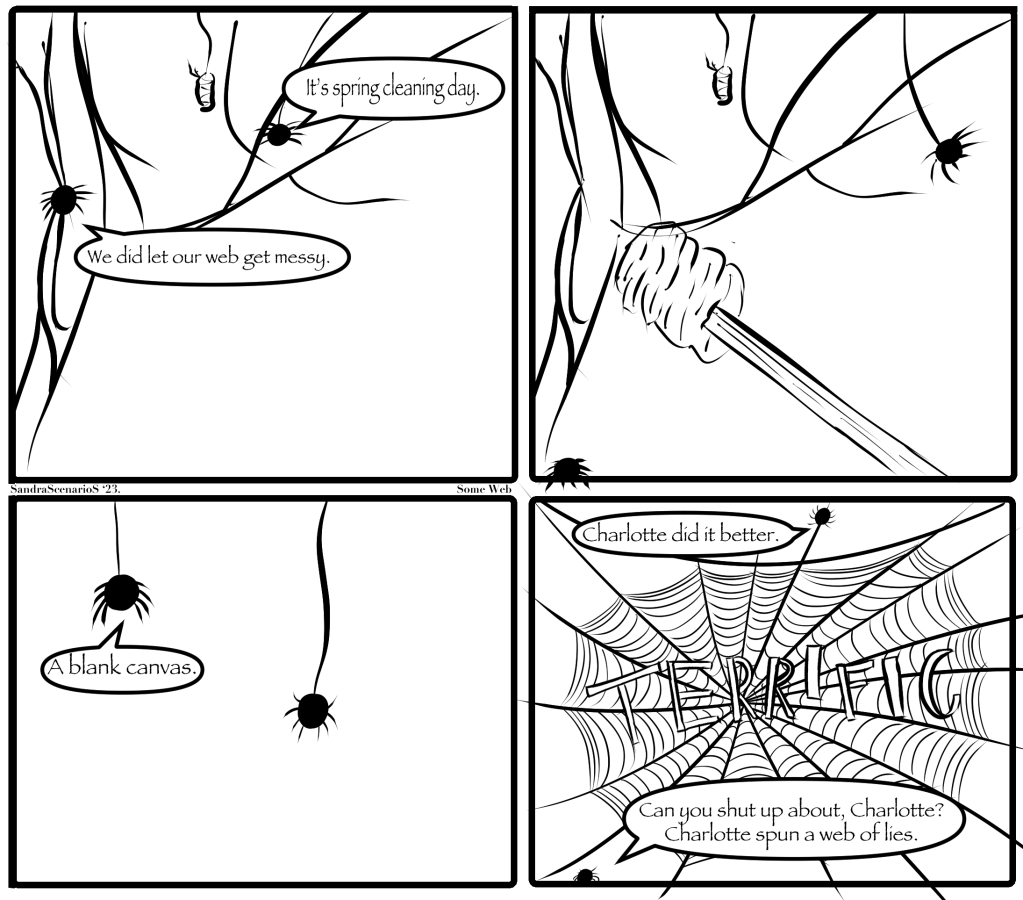 It's spring cleaning day.

We did let our web get messy.

SandraScenarioS '23.

Some Web

A blank canvas.

Charlotte did it better.

TERRIFIC

Can you shut up about, Charlotte? Charlotte spun a web of lies.